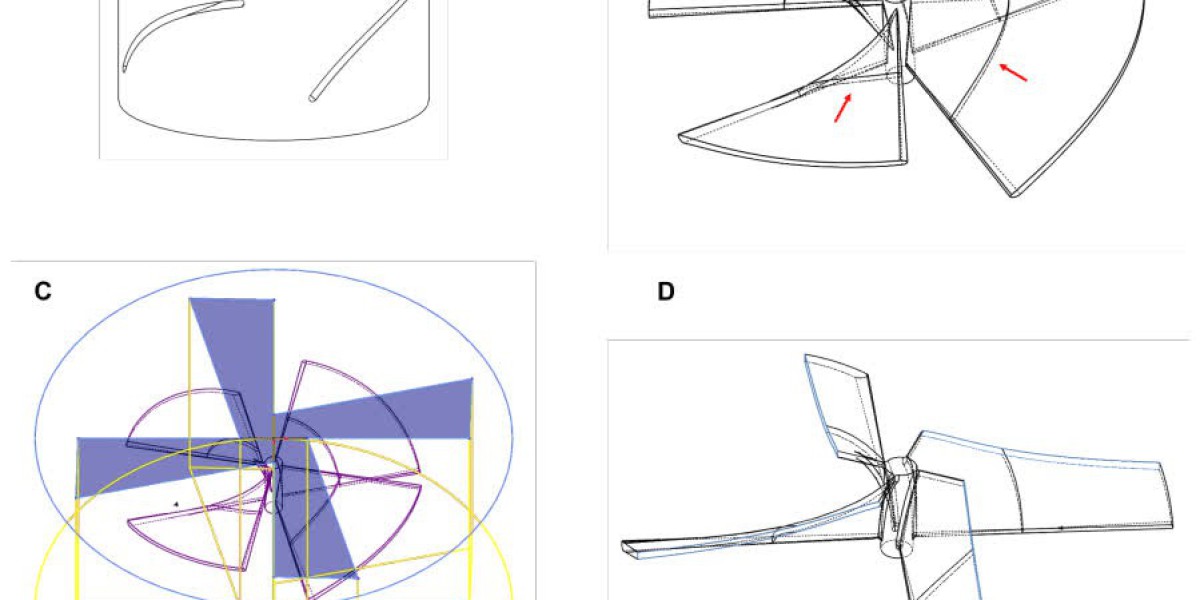 C

D